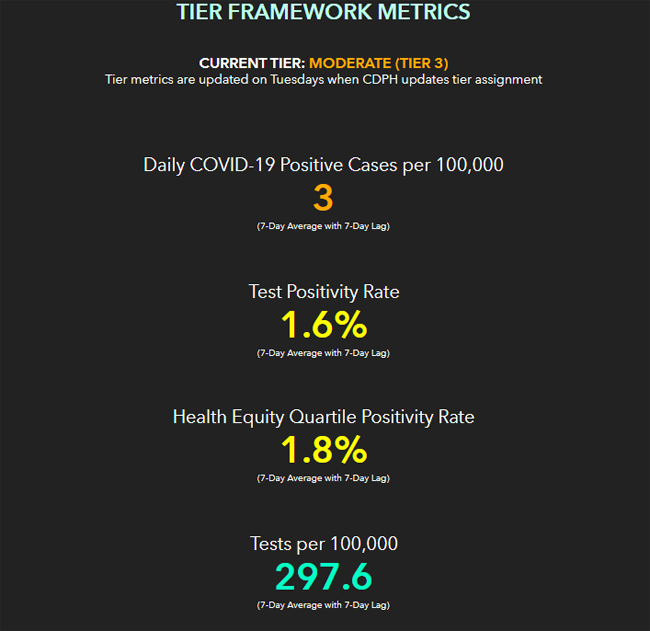 TIER FRAMEWORK METRICS

CURRENT TIER: MODERATE (TIER 3)
Tier metrics are updated on Tuesdays when CDPH updates tier assignment

Daily COVID-19 Positive Cases per 100,000
3
(7-Day Average with 7-Day Lag)

Test Positivity Rate
1.6%
(7-Day Average with 7-Day Lag)

Health Equity Quartile Positivity Rate
1.8%
(7-Day Average with 7-Day Lag)

Tests per 100,000
297.6
(7-Day Average with 7-Day Lag)