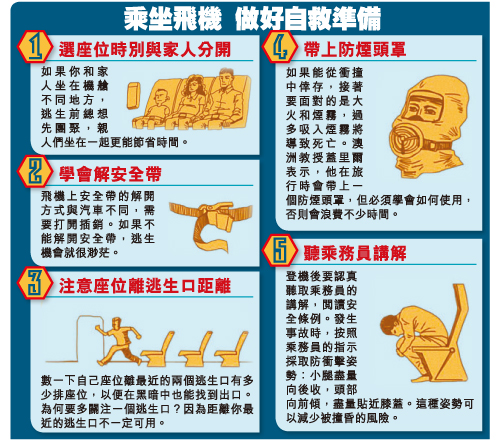 乘坐飛機 做好自救準備

1 選座位時別與家人分開

如果你和家人坐在機艙不同地方，逃生前總想先團聚，親人們坐在一起更能節省時間。

2 學會解安全帶

飛機上安全帶的解開方式與汽車不同，需要打開插銷。如果不能解開安全帶，逃生機會就很渺茫。

3 注意座位離逃生口距離

數一下自己座位離最近的兩個逃生口有多少排座位，以便在黑暗中也能找到出口。為何要多關注一個逃生口？因為距離你最近的逃生口不一定可用。

4 帶上防煙頭罩

如果能從衝撞中倖存，接著要面對的是大火和煙霧，過多吸入煙霧將導致死亡。澳洲教授蓋里爾表示，他在旅行時會帶上一個防煙頭罩，但必須學會如何使用，否則會浪費不少時間。

5 聽乘務員講解

登機後要認真聽取乘務員的講解，閱讀安全條例。發生事故時，按照乘務員的指示採取防衝擊姿勢：小腿盡量向後收，頭部向前傾，盡量貼近膝蓋。這種姿勢可以減少被撞昏的風險。